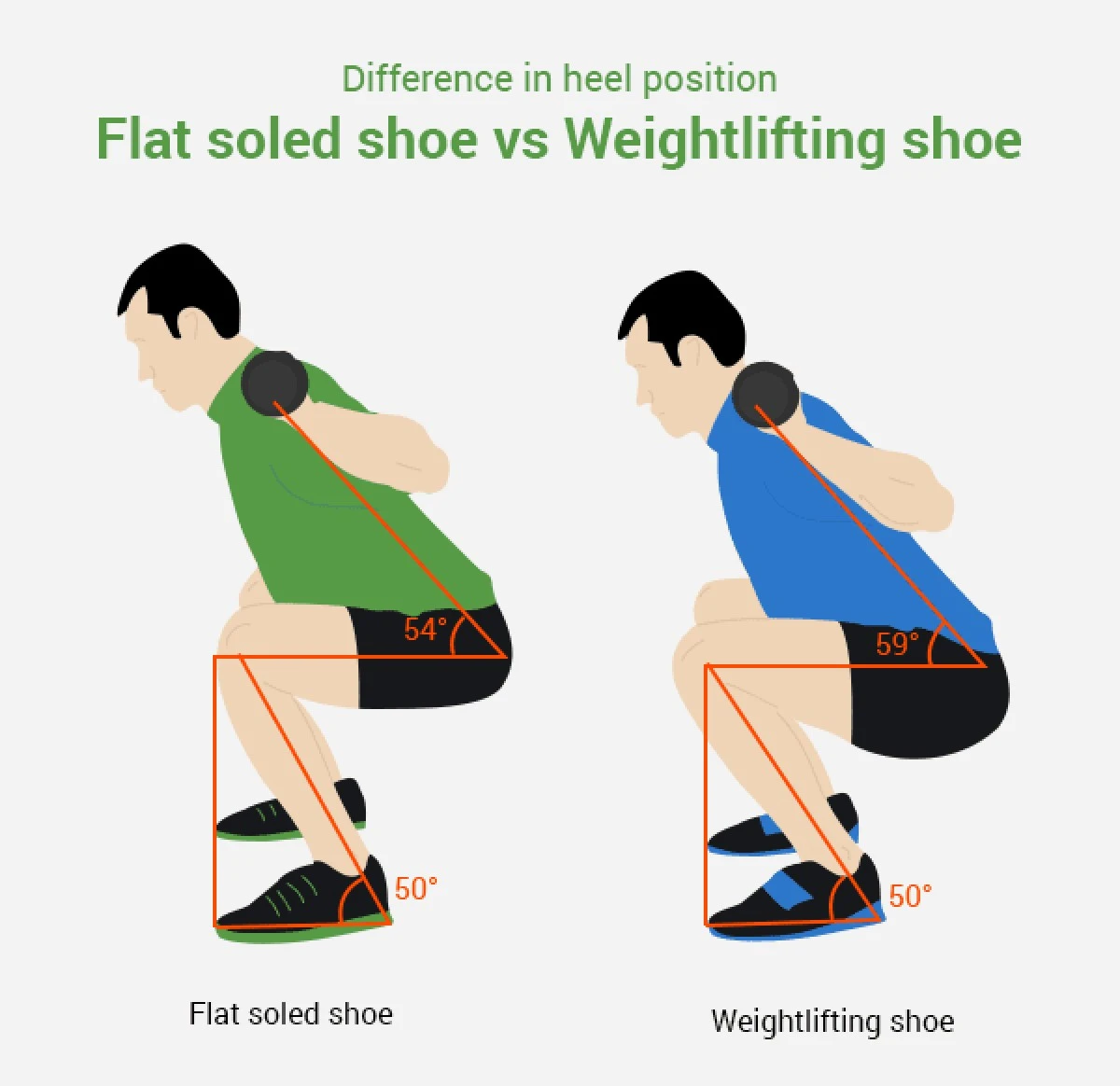 Difference in heel position

Flat soled shoe vs Weightlifting shoe

54°

50°

Flat soled shoe

59°

50°

Weightlifting shoe